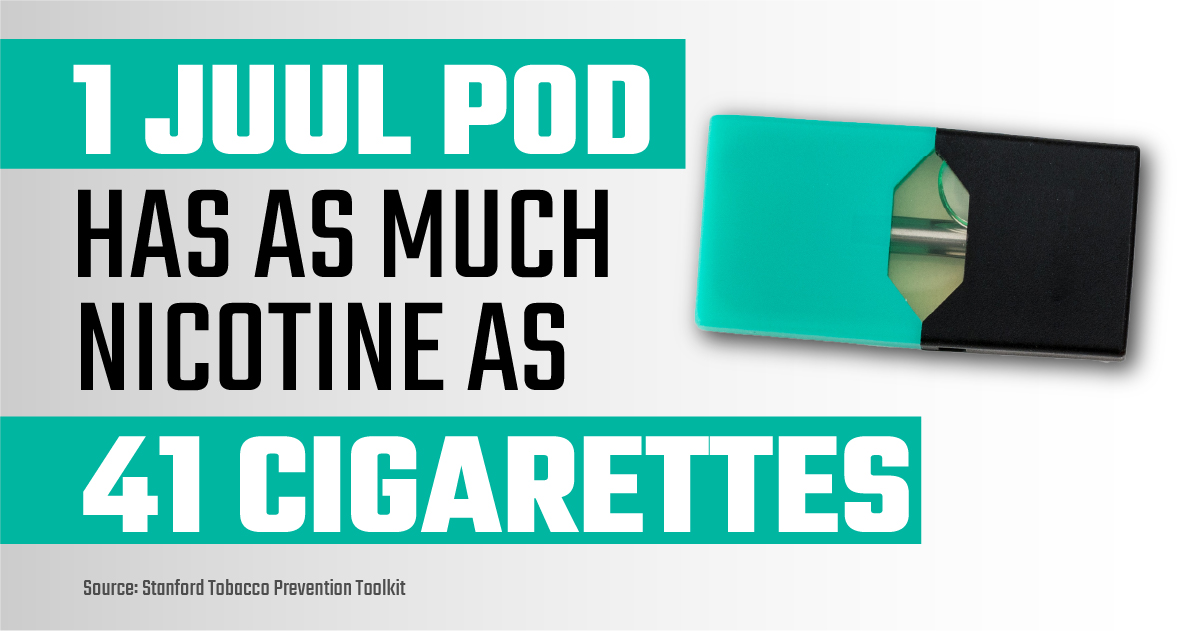 1 JUUL POD
HAS AS MUCH NICOTINE AS
41 CIGARETTES

Source: Stanford Tobacco Prevention Toolkit