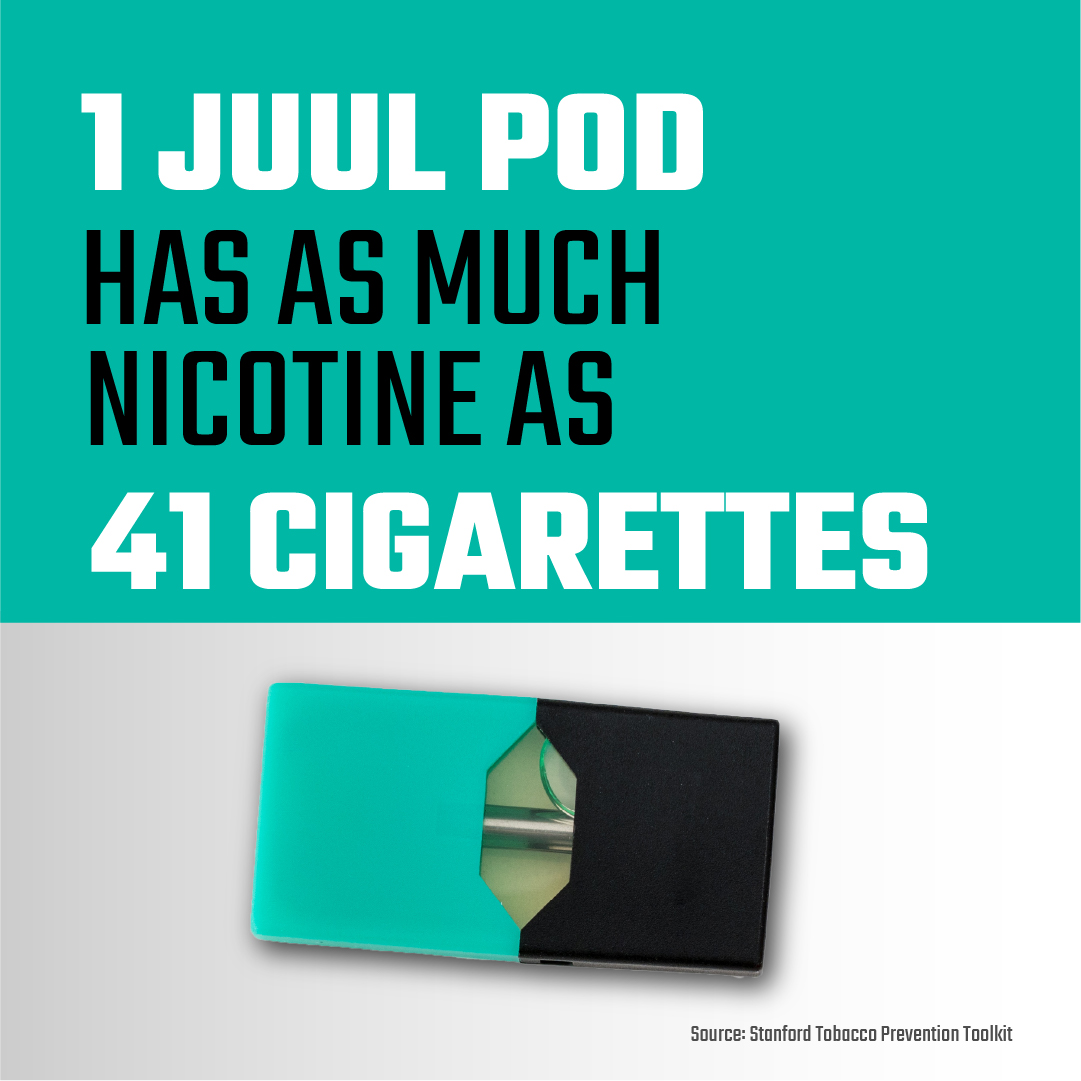 1 JUUL POD
HAS AS MUCH NICOTINE AS
41 CIGARETTES

Source: Stanford Tobacco Prevention Toolkit